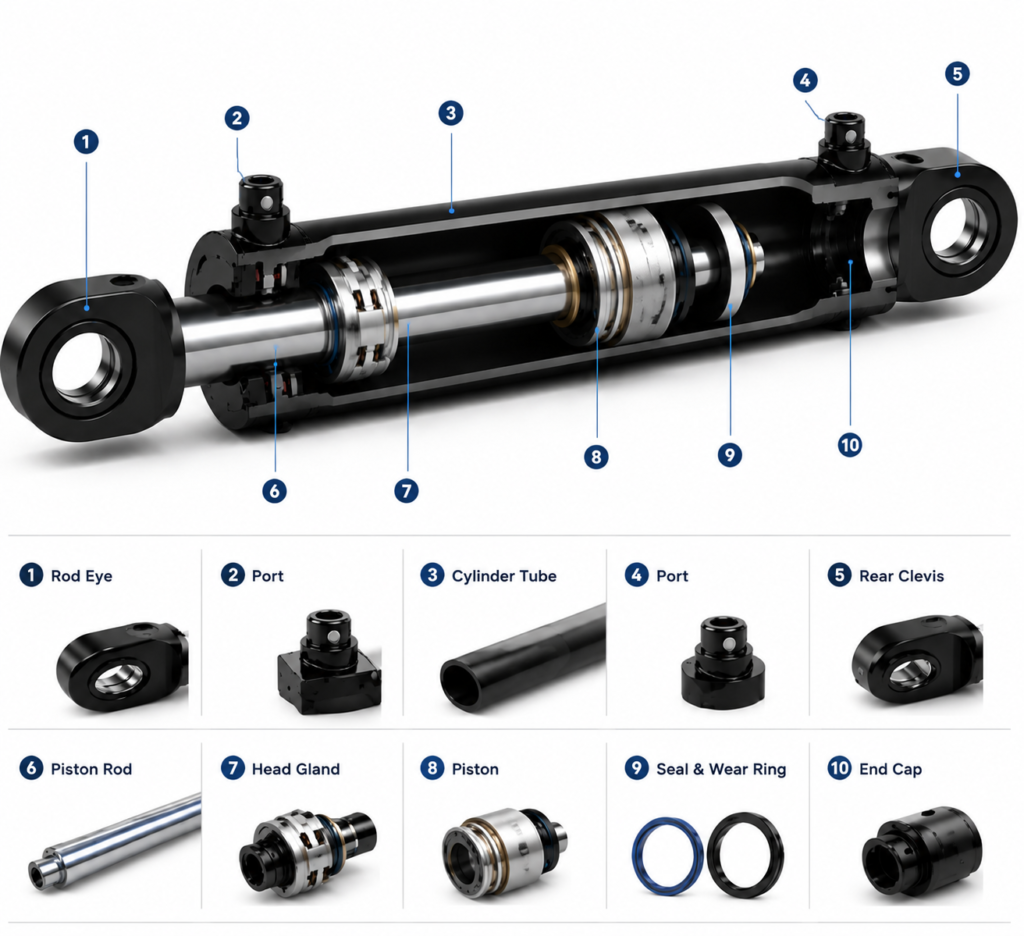 1
2
3
4
5
6
7
8
9
10

1 Rod Eye

2 Port

3 Cylinder Tube

4 Port

5 Rear Clevis

6 Piston Rod

7 Head Gland

8 Piston

9 Seal & Wear Ring

10 End Cap